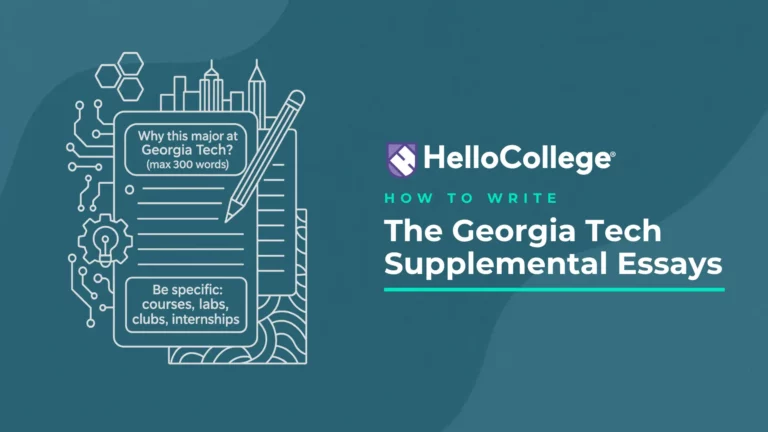 Why this major at Georgia Tech? (max 300 words)

Be specific: courses, labs, clubs, internships

HelloCollege®

HOW TO WRITE

The Georgia Tech Supplemental Essays