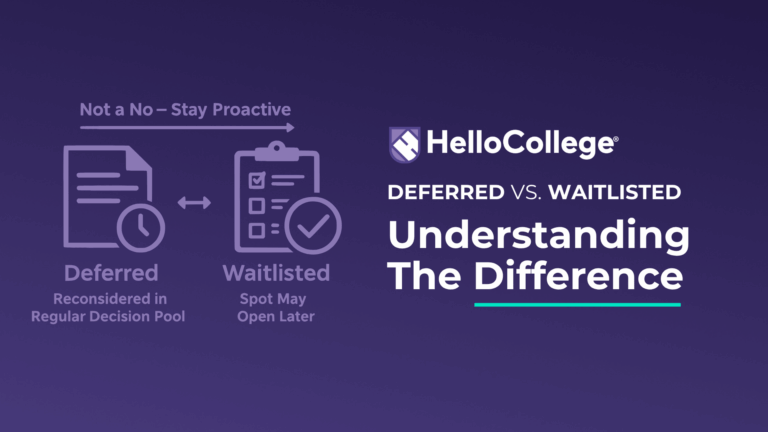 Not a No – Stay Proactive

Deferred
Reconsidered in Regular Decision Pool

Waitlisted
Spot May Open Later

HelloCollege®

DEFERRED VS. WAITLISTED

Understanding The Difference